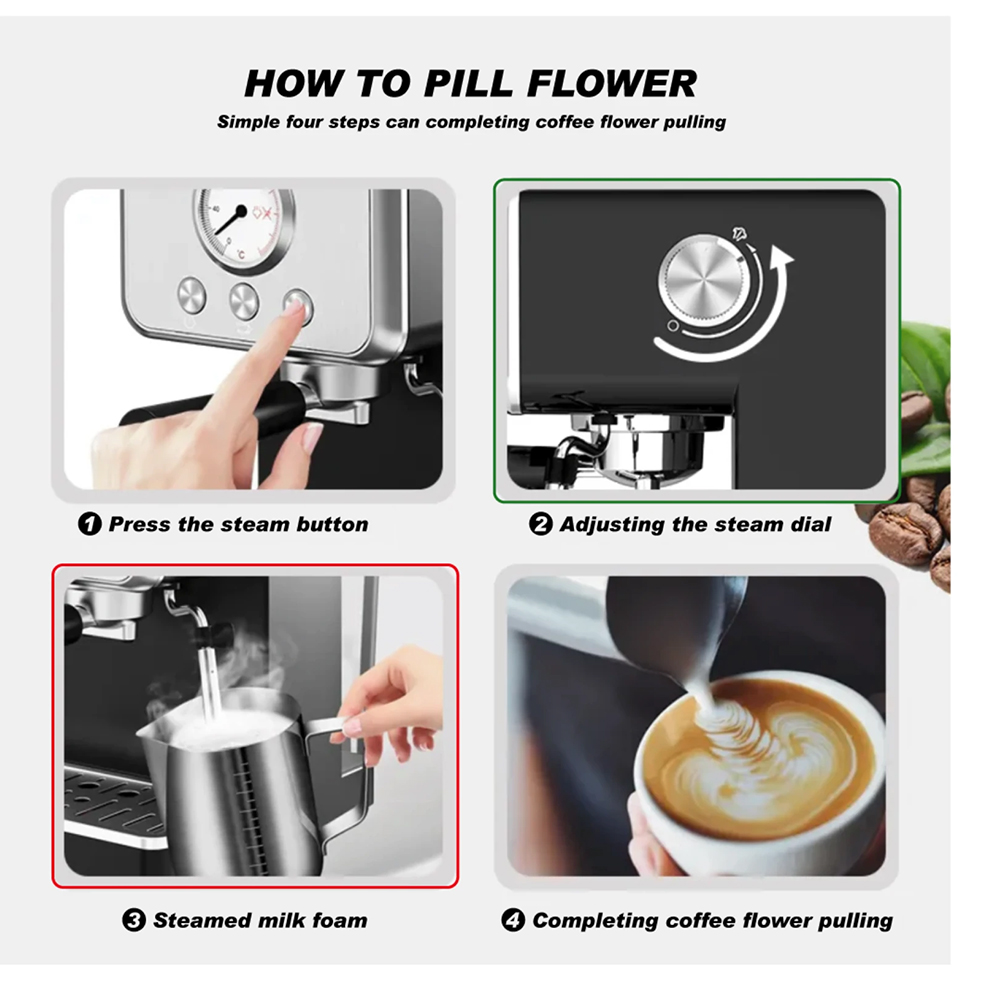 HOW TO PILL FLOWER
Simple four steps can completing coffee flower pulling

❶ Press the steam button

❷ Adjusting the steam dial

❸ Steamed milk foam

❹ Completing coffee flower pulling